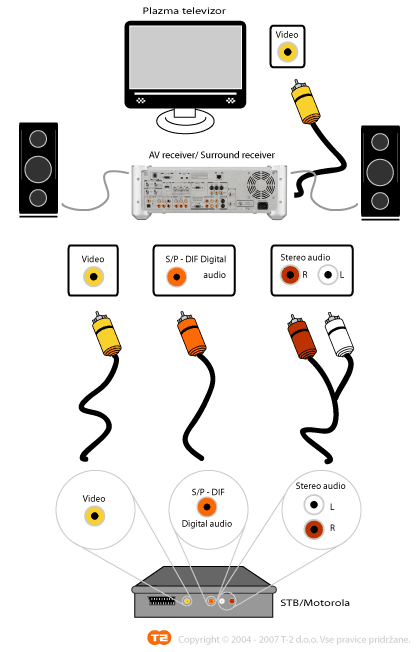 Plazma televizor

Video

AV receiver/ Surround receiver

Video

S/P - DIF Digital audio

Stereo audio
R L

Video

S/P - DIF
Digital audio

Stereo audio
L
R

STB/Motorola

T2 Copyright © 2004 - 2007 T-2 d.o.o. Vse pravice pridržane.