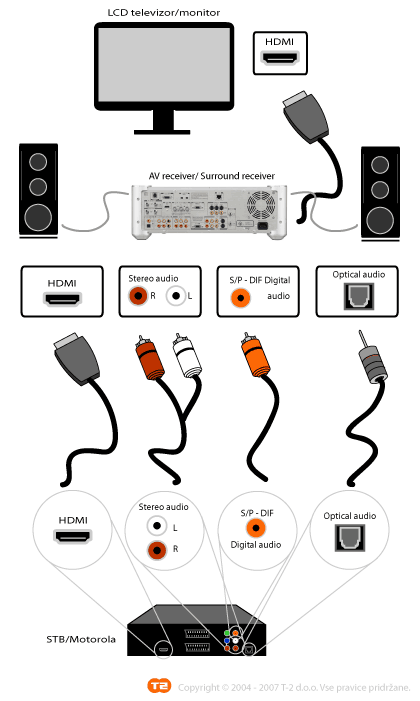 LCD televizor/monitor

HDMI

AV receiver/ Surround receiver

HDMI

Stereo audio
R L

S/P - DIF Digital audio

Optical audio

HDMI

Stereo audio
L
R

S/P - DIF
Digital audio

Optical audio

STB/Motorola

T2 Copyright © 2004 - 2007 T-2 d.o.o. Vse pravice pridržane.