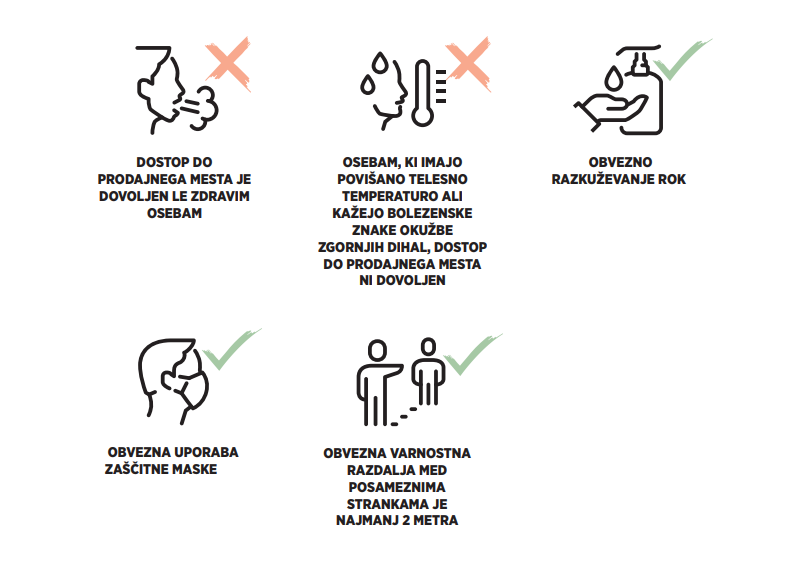 DOSTOP DO PRODAJNEGA MESTA JE DOVOLJEN LE ZDRAVIM OSEBAM

OSEBAM, KI IMAJO POVIŠANO TELESNO TEMPERATURO ALI KAŽEJO BOLEZENSKE ZNAKE OKUŽBE ZGORNJIH DIHAL, DOSTOP DO PRODAJNEGA MESTA NI DOVOLJEN

OBVEZNO RAZKUŽEVANJE ROK

OBVEZNA UPORABA ZAŠČITNE MASKE

OBVEZNA VARNOSTNA RAZDALJA MED POSAMEZNIMA STRANKAMA JE NAJMANJ 2 METRA